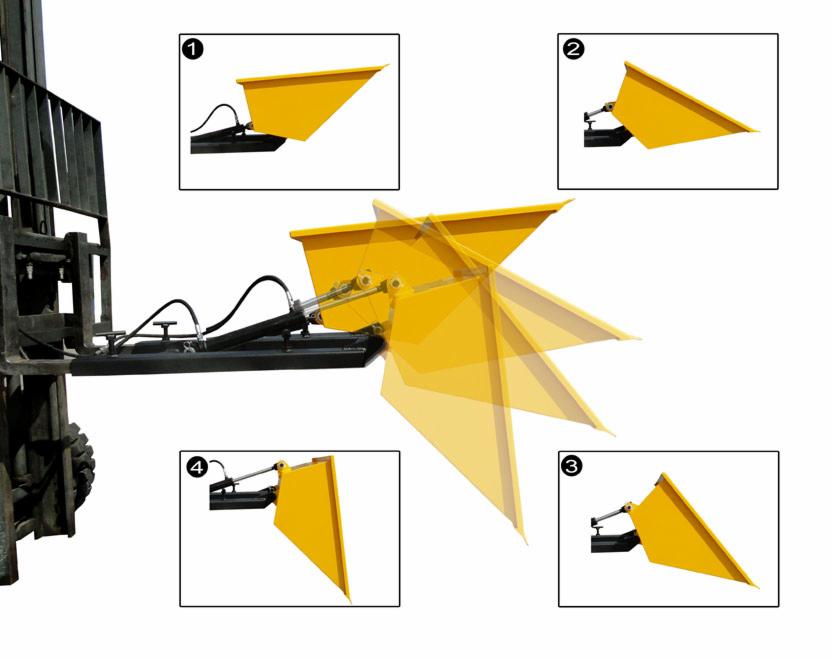 1

2

4

3