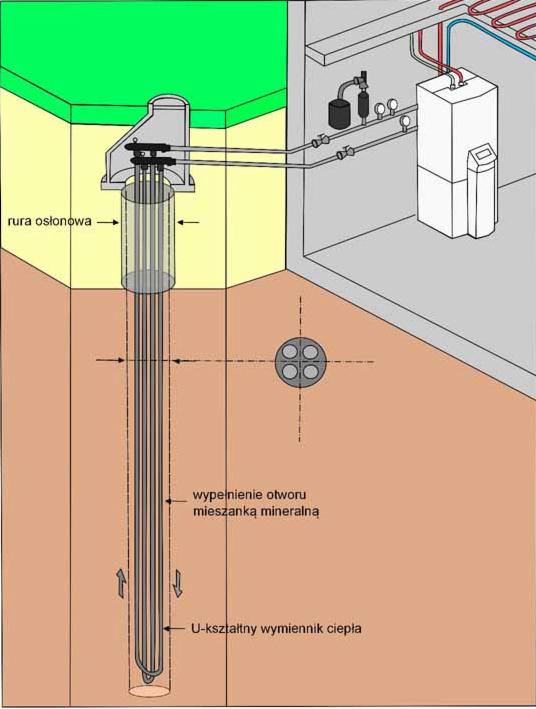 rura osłonowa

wypełnienie otworu mieszanką mineralną

U-kształtny wymiennik ciepła