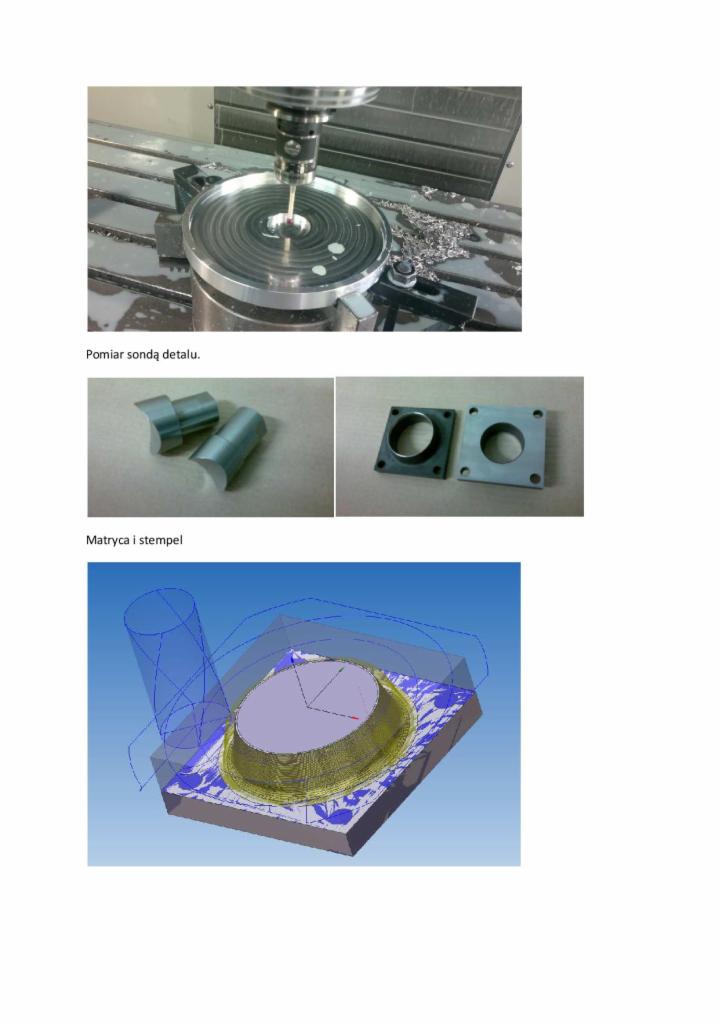 Pomiar sondą detalu.

Matryca i stempel