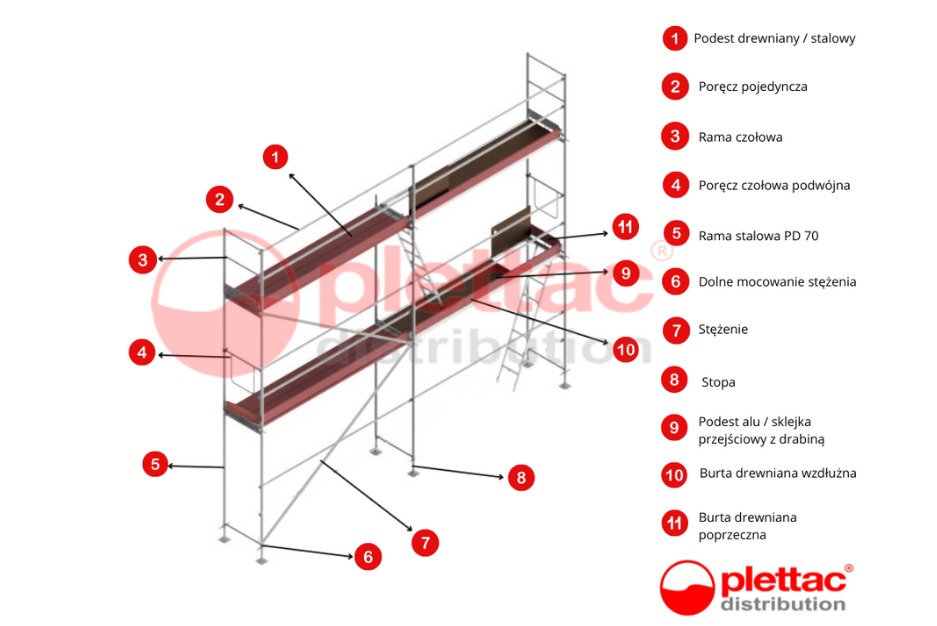 1
2
3
4
5
6
7
8
9
10
11

plettac®
distribution

1 Podest drewniany / stalowy

2 Poręcz pojedyncza

3 Rama czołowa

4 Poręcz czołowa podwójna

5 Rama stalowa PD 70

6 Dolne mocowanie stężenia

7 Stężenie

8 Stopa

9 Podest alu / sklejka przejściowy z drabiną

10 Burta drewniana wzdłużna

11 Burta drewniana poprzeczna

plettac®
distribution