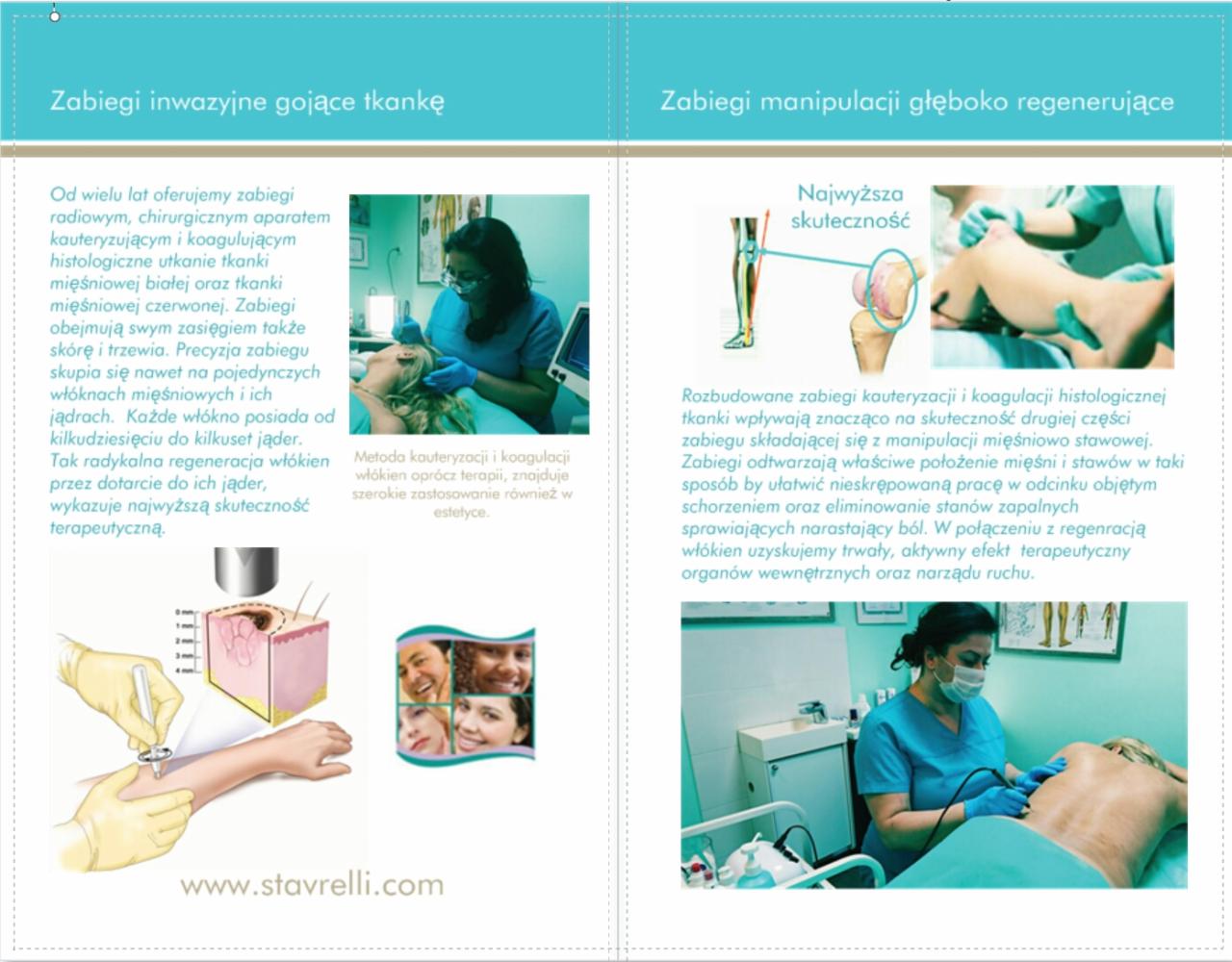 Zabiegi inwazyjne gojące tkankę

Od wielu lat oferujemy zabiegi radiowym, chirurgicznym aparatem kauteryzującym i koagulującym histologiczne utkanie tkanki mięśniowej białej oraz tkanki mięśniowej czerwonej. Zabiegi obejmują swym zasięgiem także skórę i trzewia. Precyzja zabiegu skupia się nawet na pojedynczych włóknach mięśniowych i ich jądrach. Każde włókno posiada od kilkudziesięciu do kilkuset jąder. Tak radykalna regeneracja włókien przez dotarcie do ich jąder, wykazuje najwyższą skuteczność terapeutyczną.

Metoda kauteryzacji i koagulacji włókien oprócz terapii, znajduje szerokie zastosowanie również w estetyce.

0 mm
1 mm
2 mm
3 mm
4 mm

www.stavrelli.com

Zabiegi manipulacji głęboko regenerujące

Najwyższa skuteczność

Rozbudowane zabiegi kauteryzacji i koagulacji histologicznej tkanki wpływają znacząco na skuteczność drugiej części zabiegu składającej się z manipulacji mięśniowo stawowej. Zabiegi odtwarzają właściwe położenie mięśni i stawów w taki sposób by ułatwić nieskrępowaną pracę w odcinku objętym schorzeniem oraz eliminowanie stanów zapalnych sprawiających narastający ból. W połączeniu z regenracją włókien uzyskujemy trwały, aktywny efekt terapeutyczny organów wewnętrznych oraz narządu ruchu.