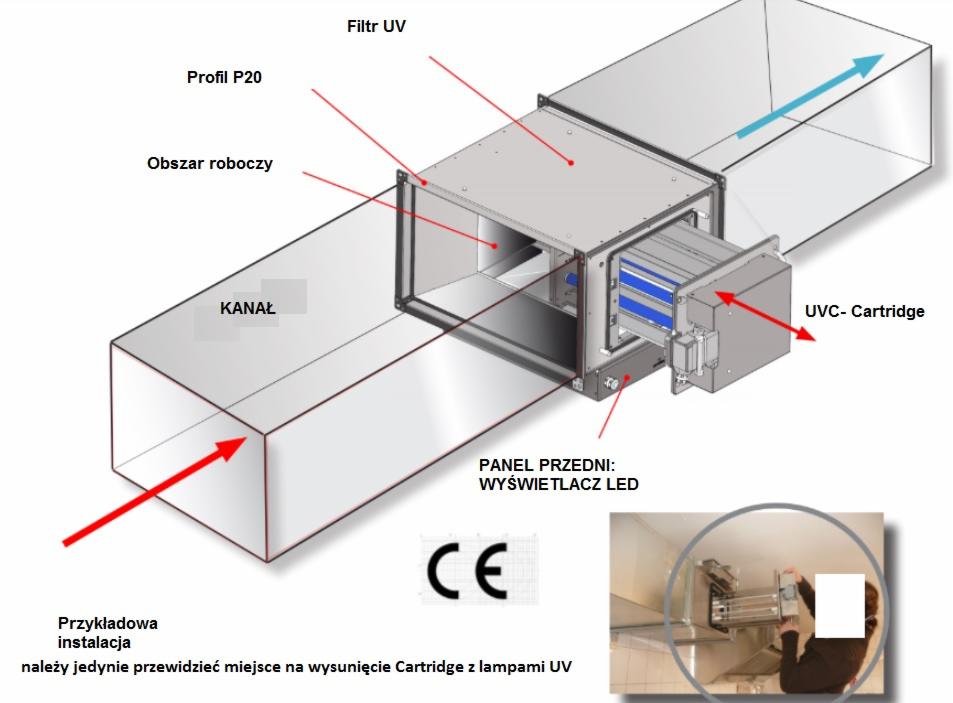 Filtr UV

Profil P20

Obszar roboczy

KANAŁ

UVC- Cartridge

PANEL PRZEDNI:
WYŚWIETLACZ LED

CE

Przykładowa instalacja

należy jedynie przewidzieć miejsce na wysunięcie Cartridge z lampami UV