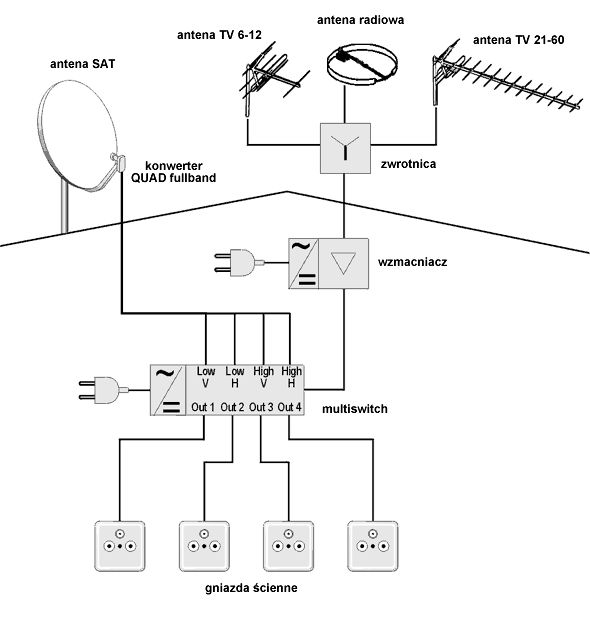 antena radiowa

antena TV 6-12

antena TV 21-60

antena SAT

konwerter
QUAD fullband

zwrotnica

wzmacniacz

Low V
Low H
High V
High H

Out 1
Out 2
Out 3
Out 4

multiswitch

gniazda ścienne