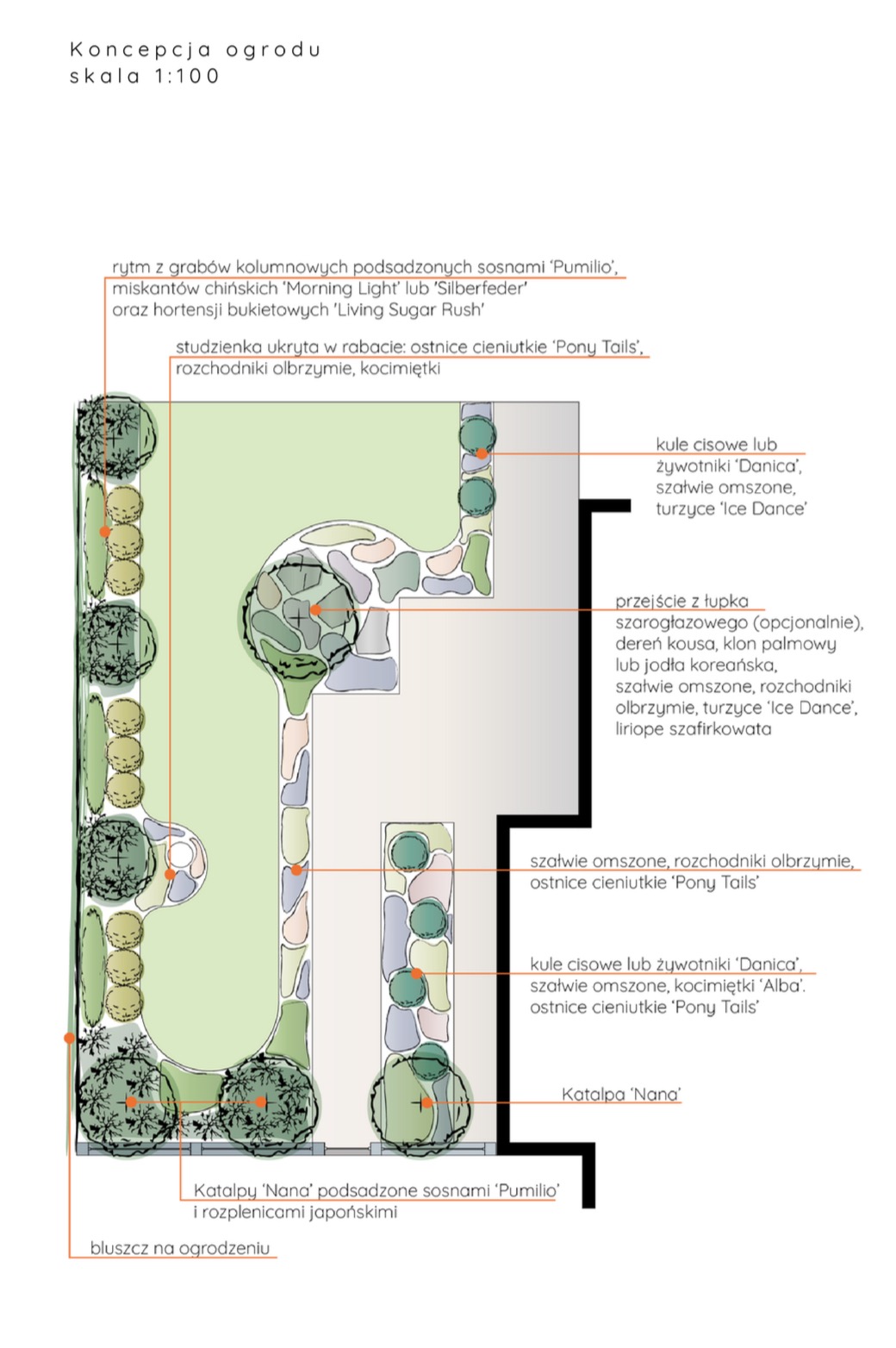 Koncepcja ogrodu
skala 1:100

rytm z grabów kolumnowych podsadzonych sosnami 'Pumilio', miskantów chińskich 'Morning Light' lub 'Silberfeder' oraz hortensji bukietowych 'Living Sugar Rush'

studzienka ukryta w rabacie: ostnice cieniutkie 'Pony Tails', rozchodniki olbrzymie, kocimiętki

kule cisowe lub żywotniki 'Danica', szałwie omszone, turzyce 'Ice Dance'

przejście z łupka szarogłazowego (opcjonalnie), dereń kousa, klon palmowy lub jodła koreańska, szałwie omszone, rozchodniki olbrzymie, turzyce 'Ice Dance', liriope szafirkowata

szałwie omszone, rozchodniki olbrzymie, ostnice cieniutkie 'Pony Tails'

kule cisowe lub żywotniki 'Danica', szałwie omszone, kocimiętki 'Alba'. ostnice cieniutkie 'Pony Tails'

Katalpa 'Nana'

Katalpy 'Nana' podsadzone sosnami 'Pumilio' i rozplenicami japońskimi

bluszcz na ogrodzeniu