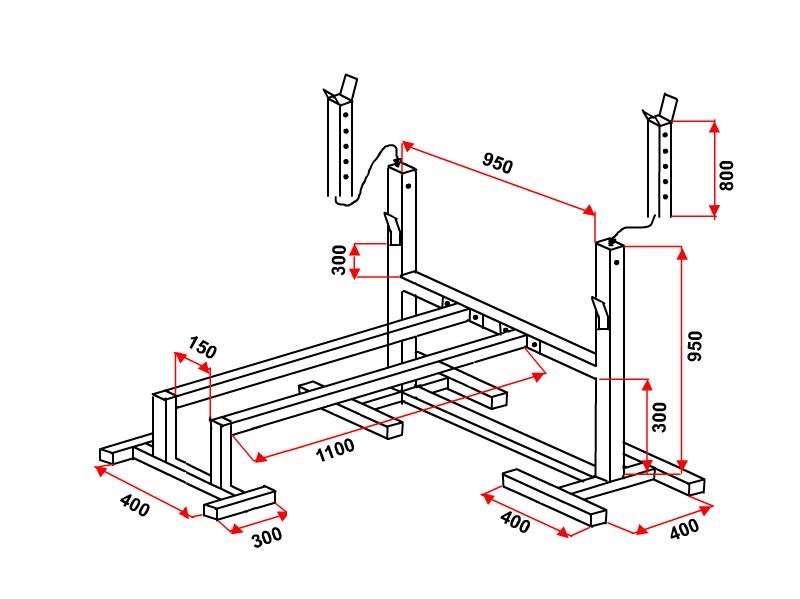 950
800
300
950
150
300
1100
400
300
400
400