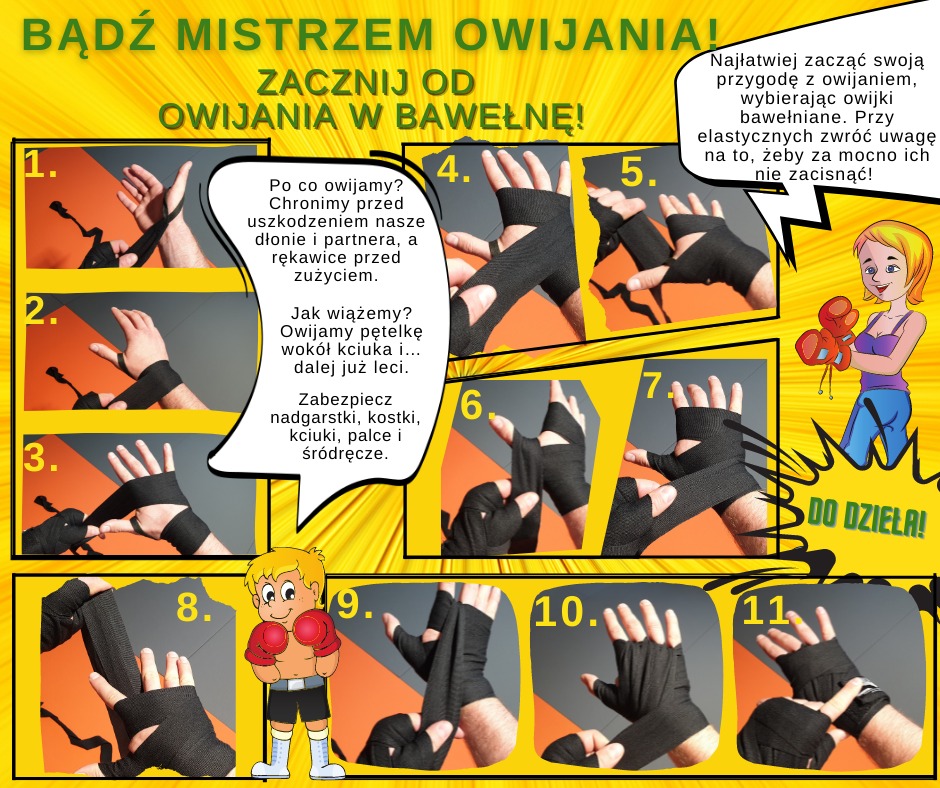 BĄDŹ MISTRZEM OWIJANIA!

ZACZNIJ OD OWIJANIA W BAWEŁNĘ!

Najłatwiej zacząć swoją przygodę z owijaniem, wybierając owijki bawełniane. Przy elastycznych zwróć uwagę na to, żeby za mocno ich nie zacisnąć!

1.

2.

3.

Po co owijamy? Chronimy przed uszkodzeniem nasze dłonie i partnera, a rękawice przed zużyciem.

Jak wiążemy? Owijamy pętelkę wokół kciuka i... dalej już leci.

Zabezpiecz nadgarstki, kostki, kciuki, palce i śródręcze.

4.

5.

6.

7.

DO DZIEŁA!

8.

9.

10.

11.