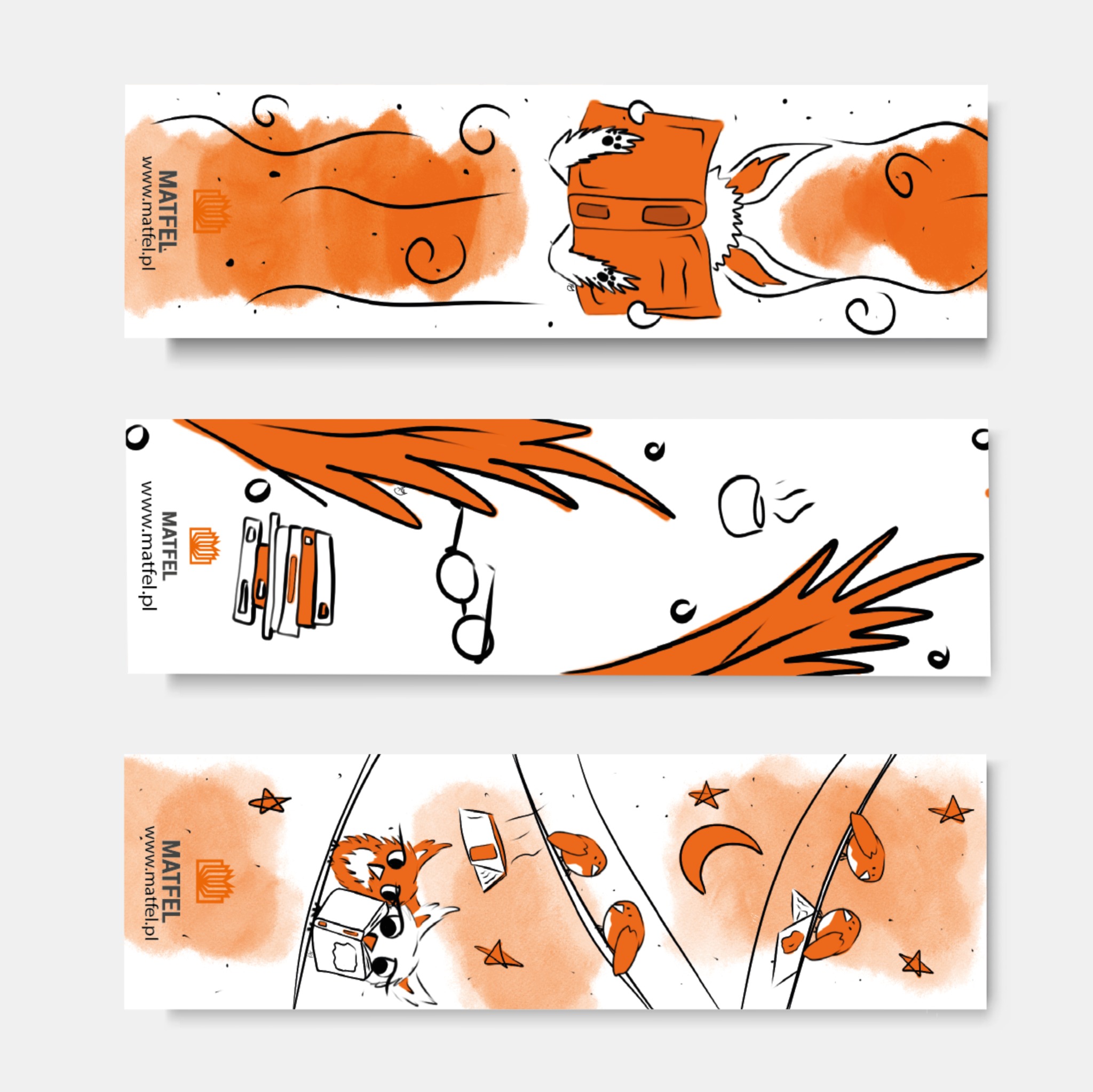 MATFEL
www.matfel.pl

MATFEL
www.matfel.pl

MATFEL
www.matfel.pl