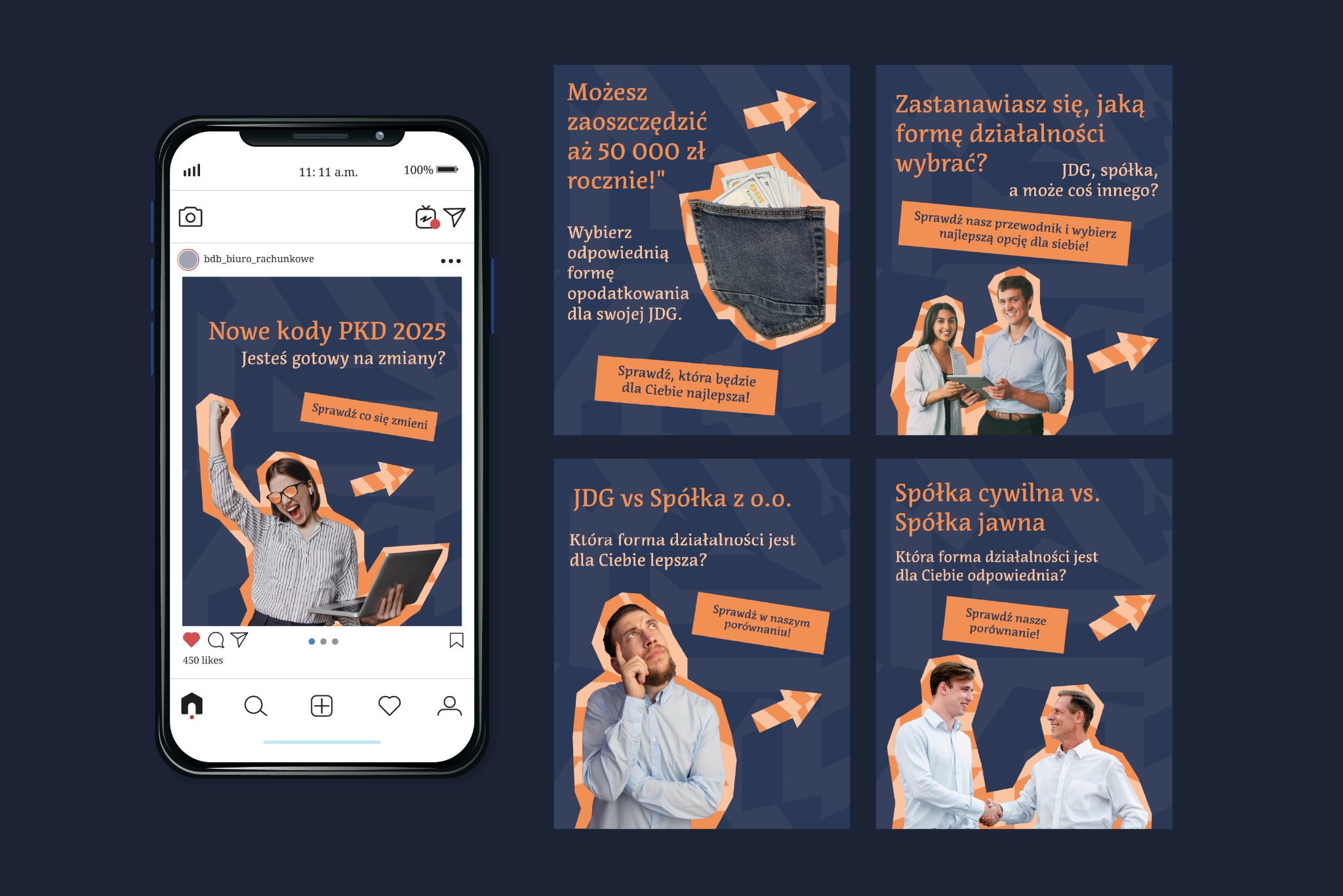 11: 11 a.m.

100%

bdb_biuro_rachunkowe

Nowe kody PKD 2025

Jesteś gotowy na zmiany?

Sprawdź co się zmieni

450 likes

Możesz zaoszczędzić aż 50 000 zł rocznie!"

Wybierz odpowiednią formę opodatkowania dla swojej JDG.

Sprawdź, która będzie dla Ciebie najlepsza!

Zastanawiasz się, jaką formę działalności wybrać?

JDG, spółka, a może coś innego?

Sprawdź nasz przewodnik i wybierz najlepszą opcję dla siebie!

JDG vs Spółka z o.o.

Która forma działalności jest dla Ciebie lepsza?

Sprawdź w naszym porównaniu!

Spółka cywilna vs. Spółka jawna

Która forma działalności jest dla Ciebie odpowiednia?

Sprawdź nasze porównanie!