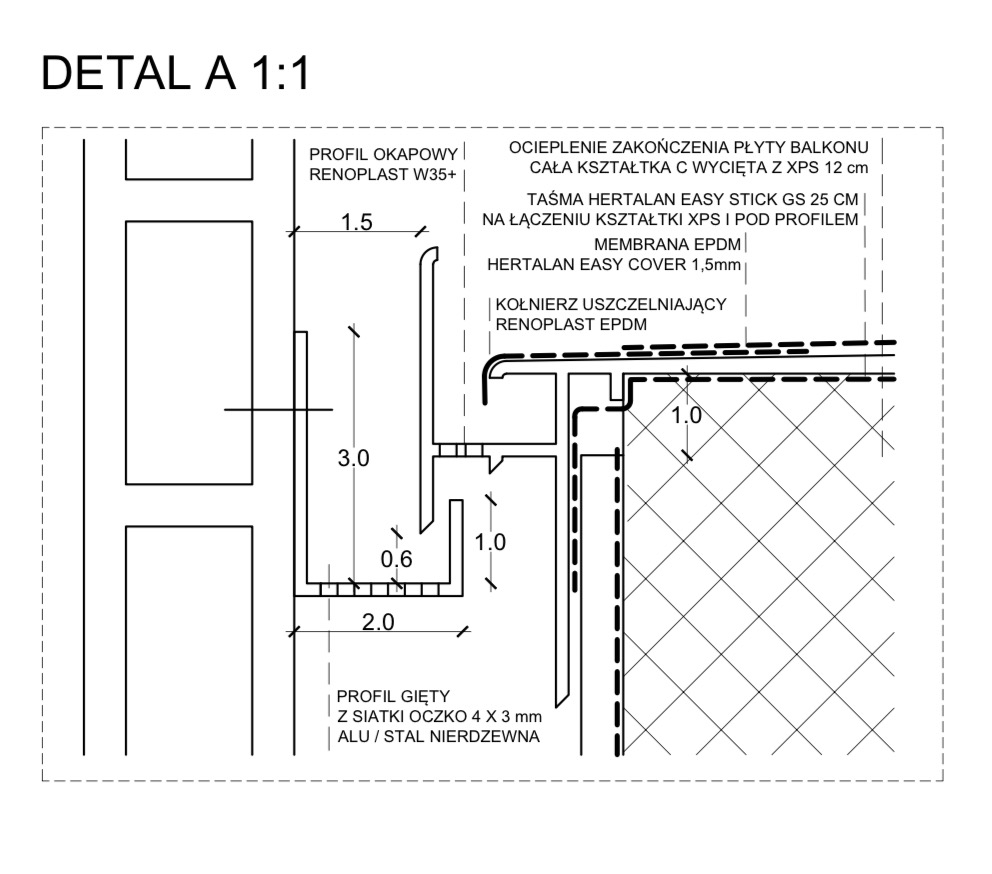 DETAL A 1:1

PROFIL OKAPOWY
RENOPLAST W35+

OCIEPLENIE ZAKOŃCZENIA PŁYTY BALKONU
CAŁA KSZTAŁTKA C WYCIĘTA Z XPS 12 cm

TAŚMA HERTALAN EASY STICK GS 25 CM
NA ŁĄCZENIU KSZTAŁTKI XPS I POD PROFILEM

MEMBRANA EPDM
HERTALAN EASY COVER 1,5mm

KOŁNIERZ USZCZELNIAJĄCY
RENOPLAST EPDM

1.5

3.0

1.0

0.6

1.0

2.0

PROFIL GIĘTY
Z SIATKI OCZKO 4 X 3 mm
ALU / STAL NIERDZEWNA