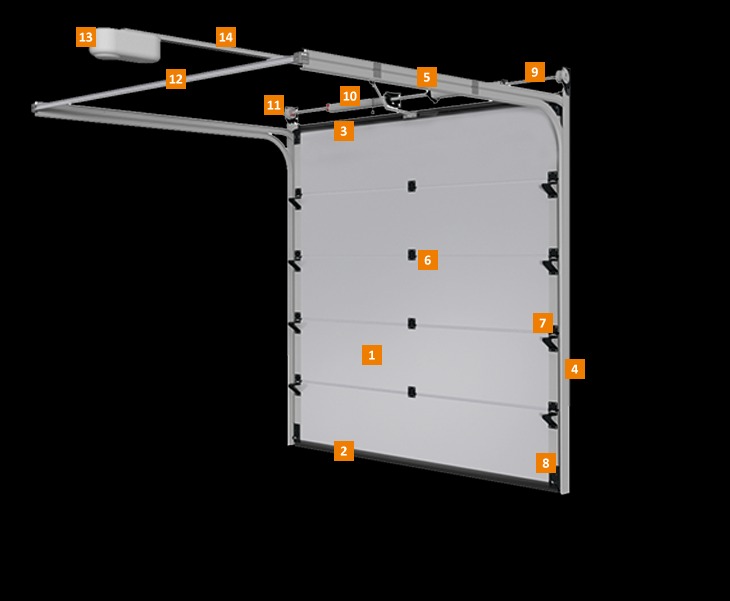 13
14
12
5
9
11
10
3
6
7
1
4
2
8