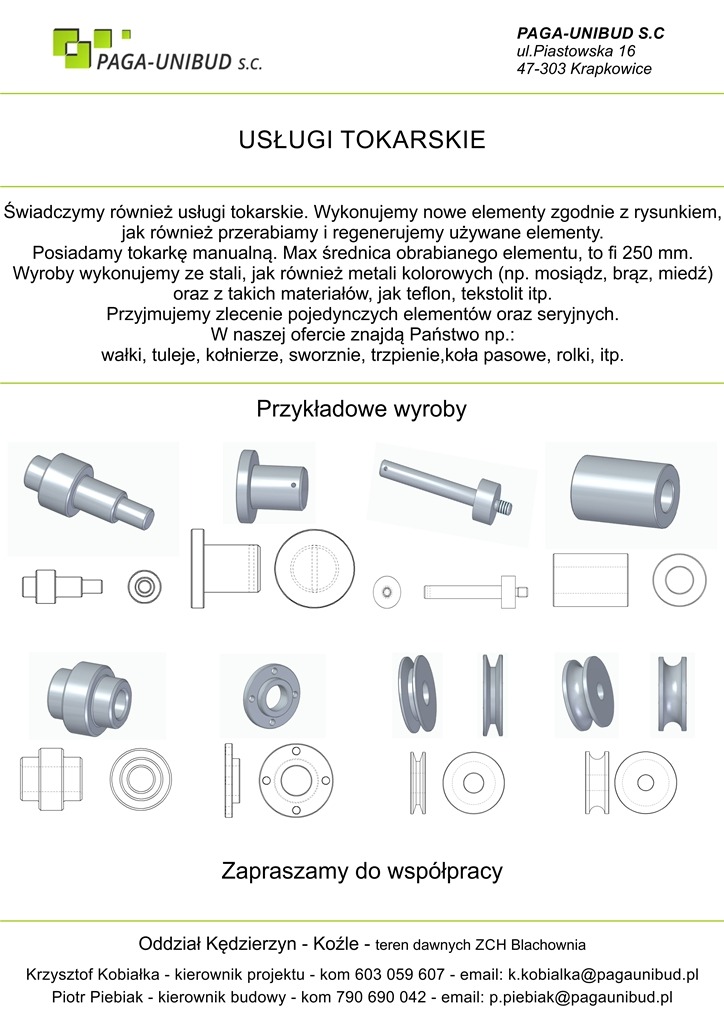 PAGA-UNIBUD s.c.

PAGA-UNIBUD S.C
ul.Piastowska 16
47-303 Krapkowice

USŁUGI TOKARSKIE

Świadczymy również usługi tokarskie. Wykonujemy nowe elementy zgodnie z rysunkiem, jak również przerabiamy i regenerujemy używane elementy.
Posiadamy tokarkę manualną. Max średnica obrabianego elementu, to fi 250 mm.
Wyroby wykonujemy ze stali, jak również metali kolorowych (np. mosiądz, brąz, miedź) oraz z takich materiałów, jak teflon, tekstolit itp.
Przyjmujemy zlecenie pojedynczych elementów oraz seryjnych.
W naszej ofercie znajdą Państwo np.:
wałki, tuleje, kołnierze, sworznie, trzpienie,koła pasowe, rolki, itp.

Przykładowe wyroby

Zapraszamy do współpracy

Oddział Kędzierzyn - Koźle - teren dawnych ZCH Blachownia

Krzysztof Kobiałka - kierownik projektu - kom 603 059 607 - email: k.kobialka@pagaunibud.pl
Piotr Piebiak - kierownik budowy - kom 790 690 042 - email: p.piebiak@pagaunibud.pl