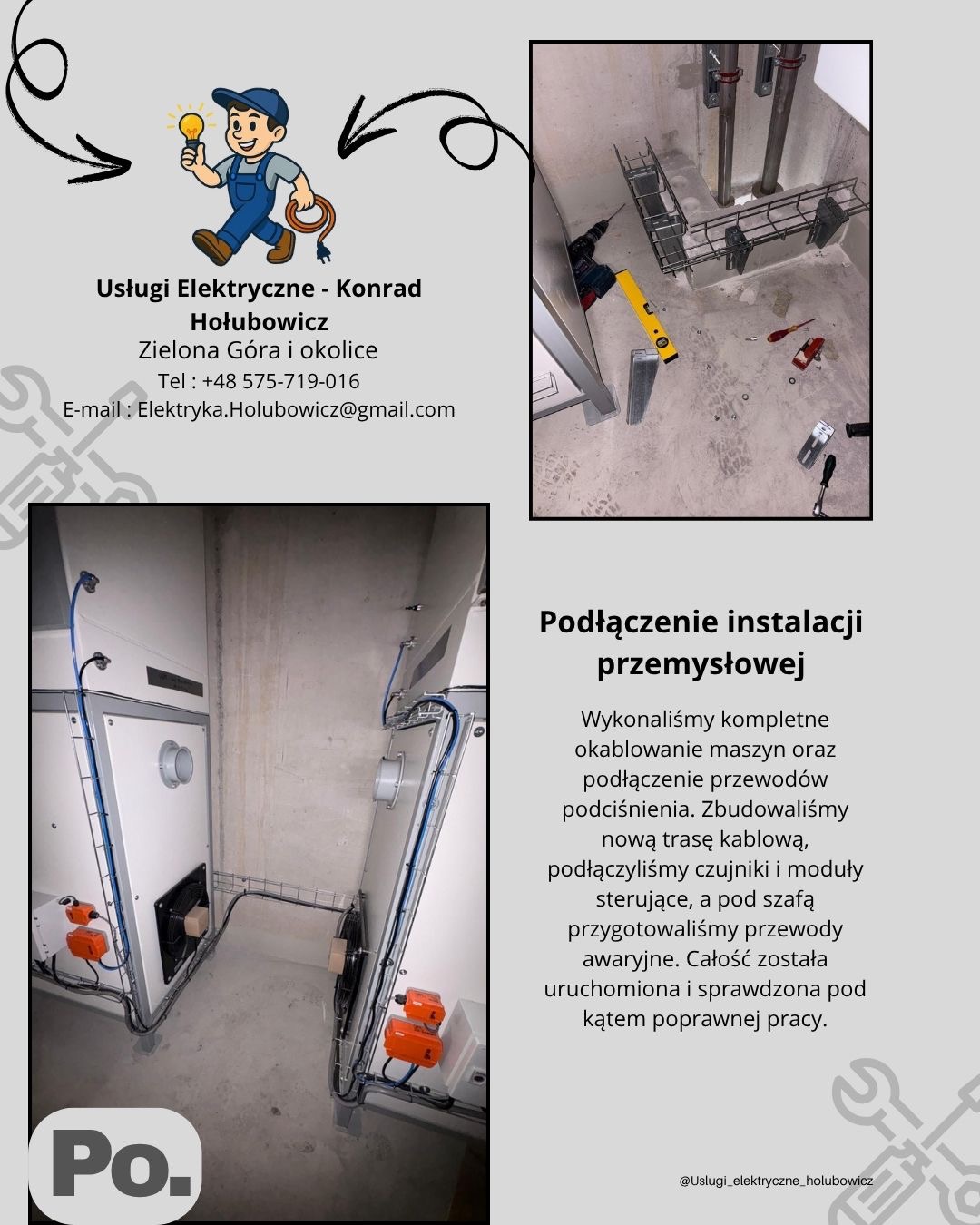 Usługi Elektryczne - Konrad Hołubowicz
Zielona Góra i okolice
Tel : +48 575-719-016
E-mail : Elektryka.Holubowicz@gmail.com

Podłączenie instalacji przemysłowej

Wykonaliśmy kompletne okablowanie maszyn oraz podłączenie przewodów podciśnienia. Zbudowaliśmy nową trasę kablową, podłączyliśmy czujniki i moduły sterujące, a pod szafą przygotowaliśmy przewody awaryjne. Całość została uruchomiona i sprawdzona pod kątem poprawnej pracy.

Po.

@Uslugi_elektryczne_holubowicz