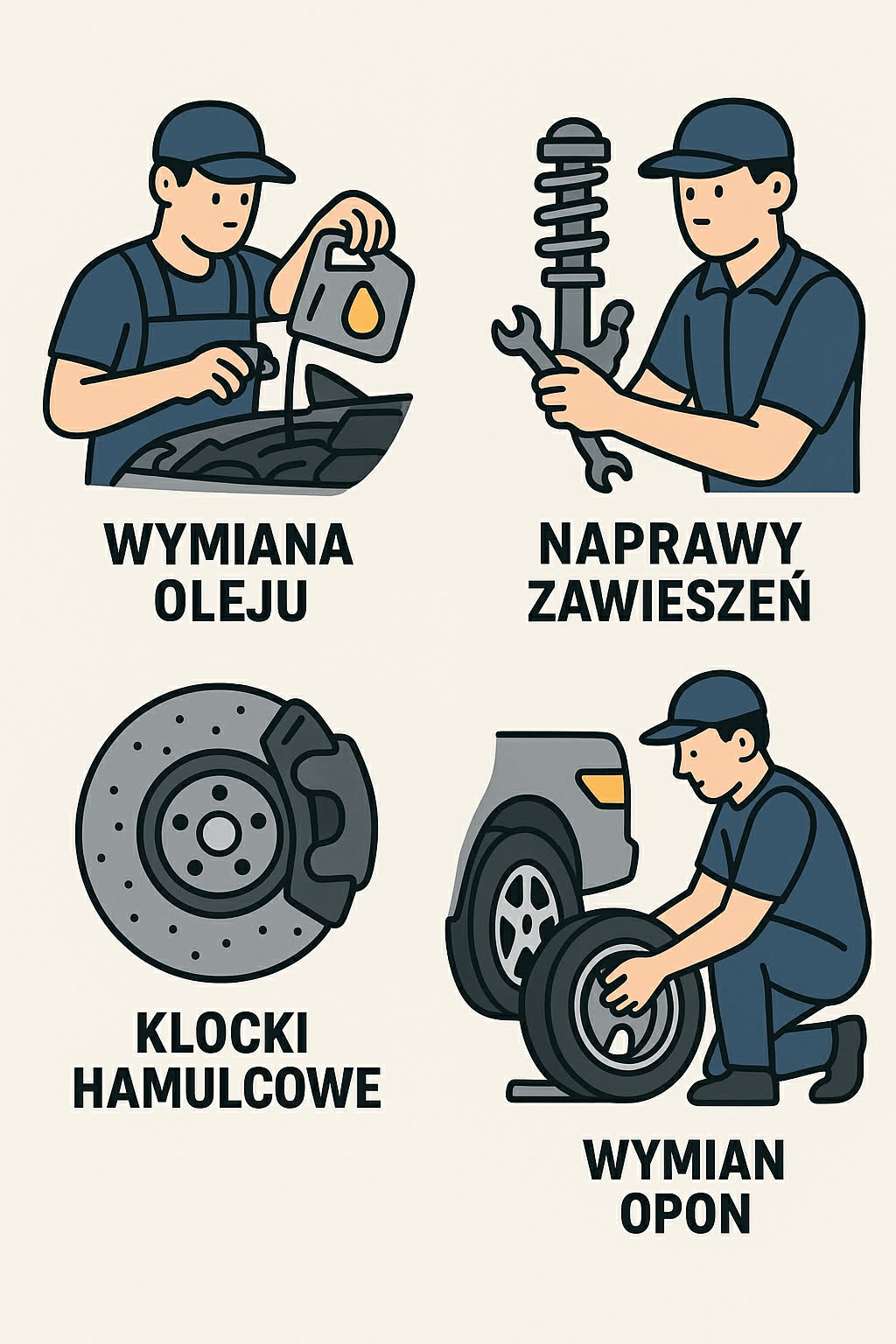 WYMIANA OLEJU

NAPRAWY ZAWIESZEŃ

KLOCKI HAMULCOWE

WYMIAN OPON