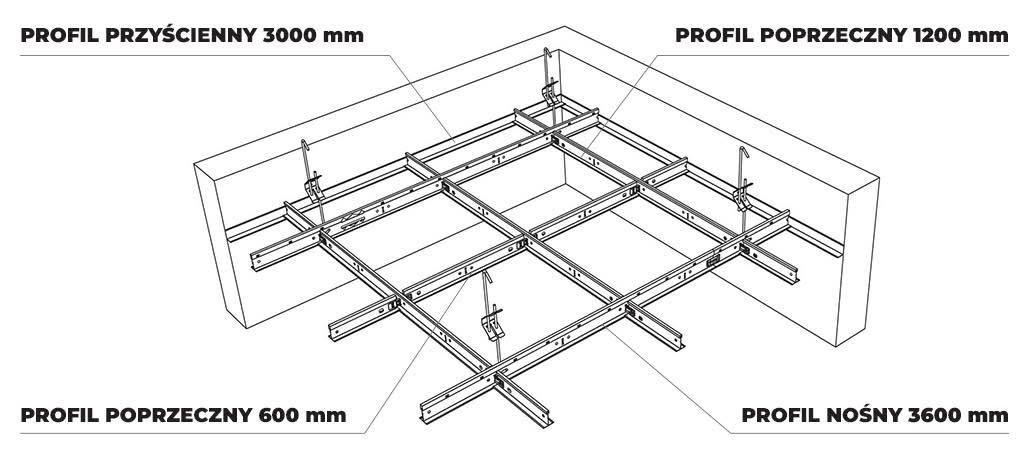 PROFIL PRZYŚCIENNY 3000 mm

PROFIL POPRZECZNY 1200 mm

PROFIL POPRZECZNY 600 mm

PROFIL NOŚNY 3600 mm